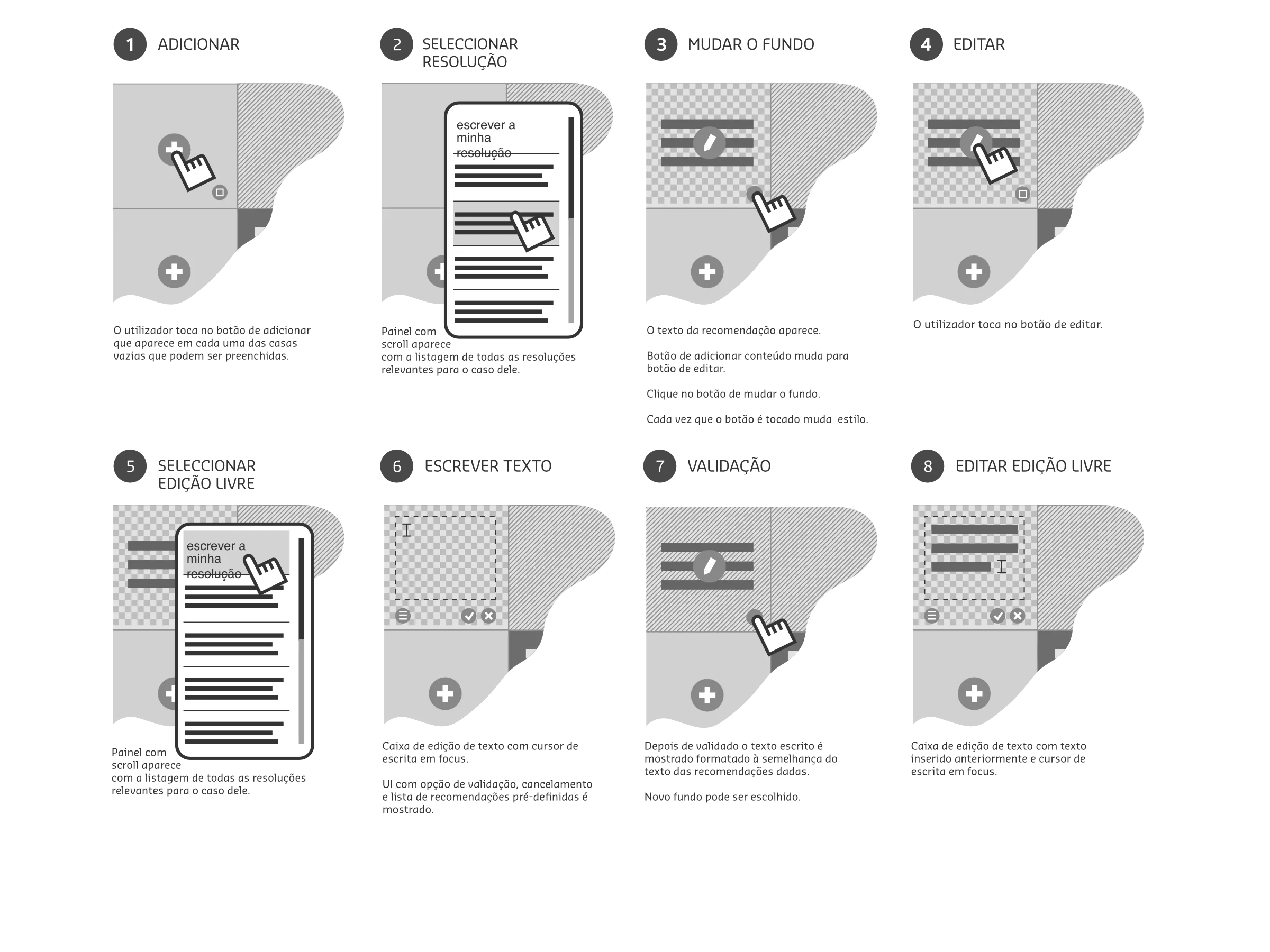 1 ADICIONAR

O utilizador toca no botão de adicionar que aparece em cada uma das casas vazias que podem ser preenchidas.

2 SELECCIONAR RESOLUÇÃO

escrever a minha resolução

Painel com scroll aparece com a listagem de todas as resoluções relevantes para o caso dele.

3 MUDAR O FUNDO

O texto da recomendação aparece.

Botão de adicionar conteúdo muda para botão de editar.

Clique no botão de mudar o fundo.

Cada vez que o botão é tocado muda estilo.

4 EDITAR

O utilizador toca no botão de editar.

5 SELECCIONAR EDIÇÃO LIVRE

escrever a minha resolução

Painel com scroll aparece com a listagem de todas as resoluções relevantes para o caso dele.

6 ESCREVER TEXTO

Caixa de edição de texto com cursor de escrita em focus.

UI com opção de validação, cancelamento e lista de recomendações pré-definidas é mostrado.

7 VALIDAÇÃO

Depois de validado o texto escrito é mostrado formatado à semelhança do texto das recomendações dadas.

Novo fundo pode ser escolhido.

8 EDITAR EDIÇÃO LIVRE

Caixa de edição de texto com texto inserido anteriormente e cursor de escrita em focus.